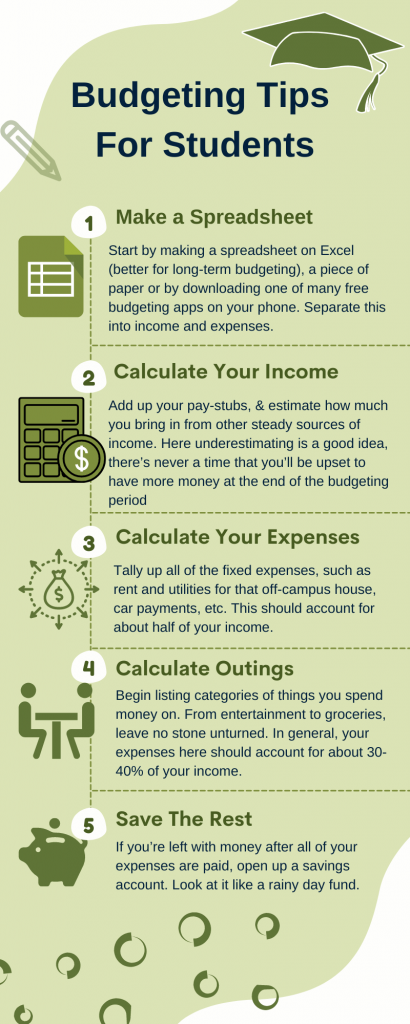 Budgeting Tips For Students

1 Make a Spreadsheet

Start by making a spreadsheet on Excel (better for long-term budgeting), a piece of paper or by downloading one of many free budgeting apps on your phone. Separate this into income and expenses.

2 Calculate Your Income

Add up your pay-stubs, & estimate how much you bring in from other steady sources of income. Here underestimating is a good idea, there's never a time that you'll be upset to have more money at the end of the budgeting period

3 Calculate Your Expenses

Tally up all of the fixed expenses, such as rent and utilities for that off-campus house, car payments, etc. This should account for about half of your income.

4 Calculate Outings

Begin listing categories of things you spend money on. From entertainment to groceries, leave no stone unturned. In general, your expenses here should account for about 30-40% of your income.

5 Save The Rest

If you're left with money after all of your expenses are paid, open up a savings account. Look at it like a rainy day fund.